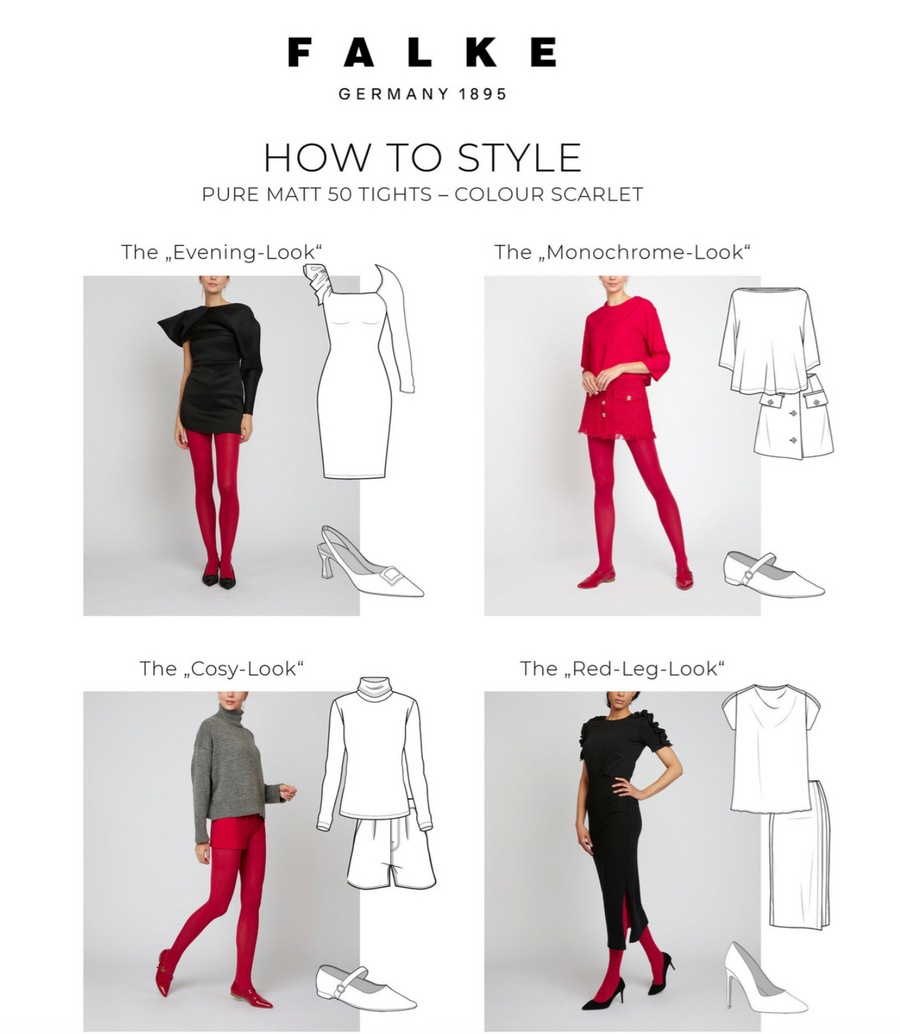 FALKE
GERMANY 1895

HOW TO STYLE
PURE MATT 50 TIGHTS – COLOUR SCARLET

The „Evening-Look“

The „Monochrome-Look“

The „Cosy-Look“

The „Red-Leg-Look“